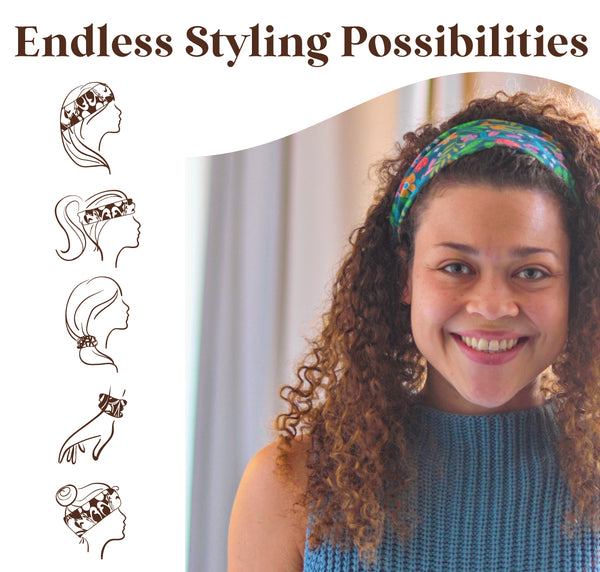 Endless Styling Possibilities