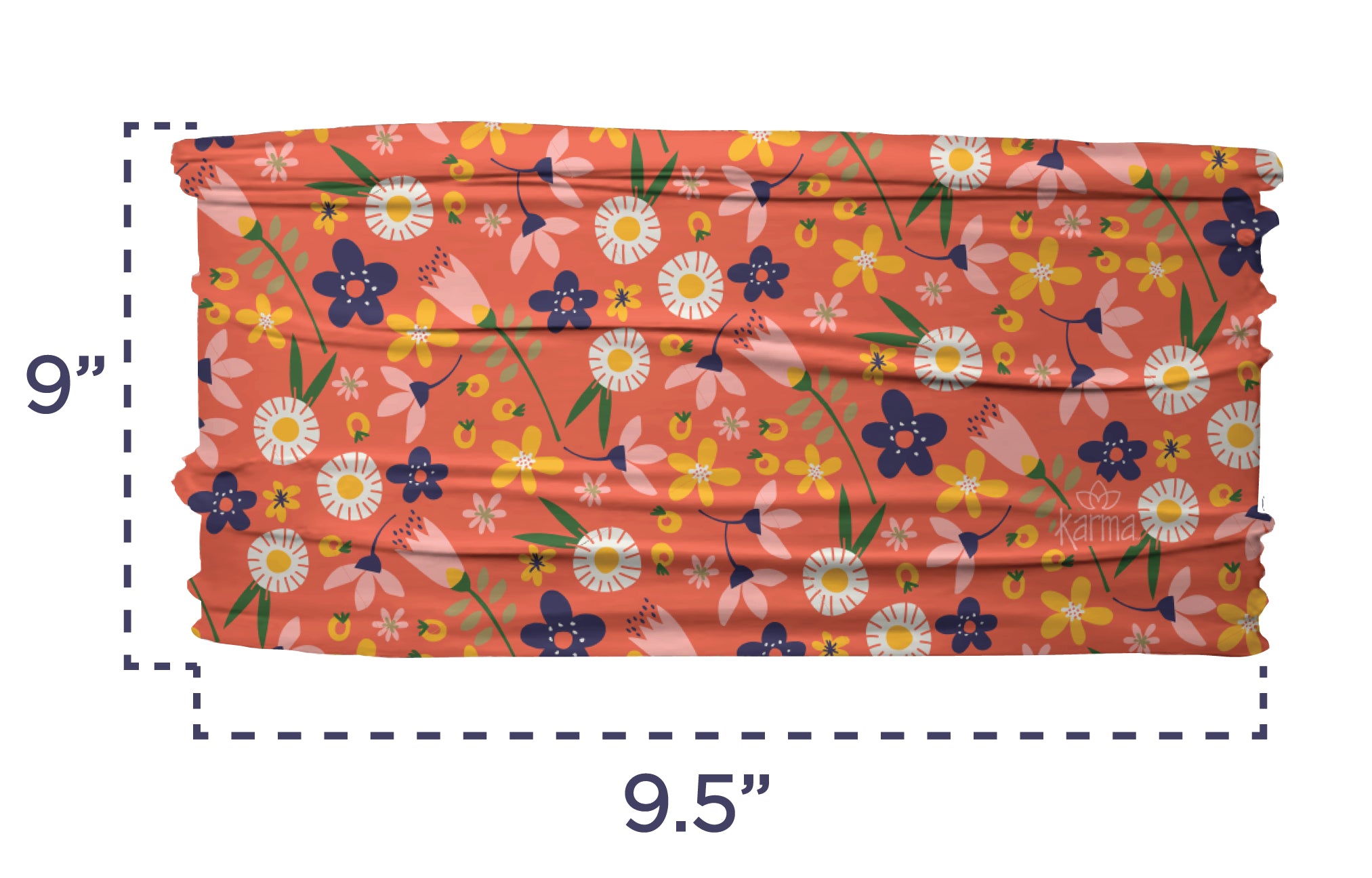 9”

karma

9.5”