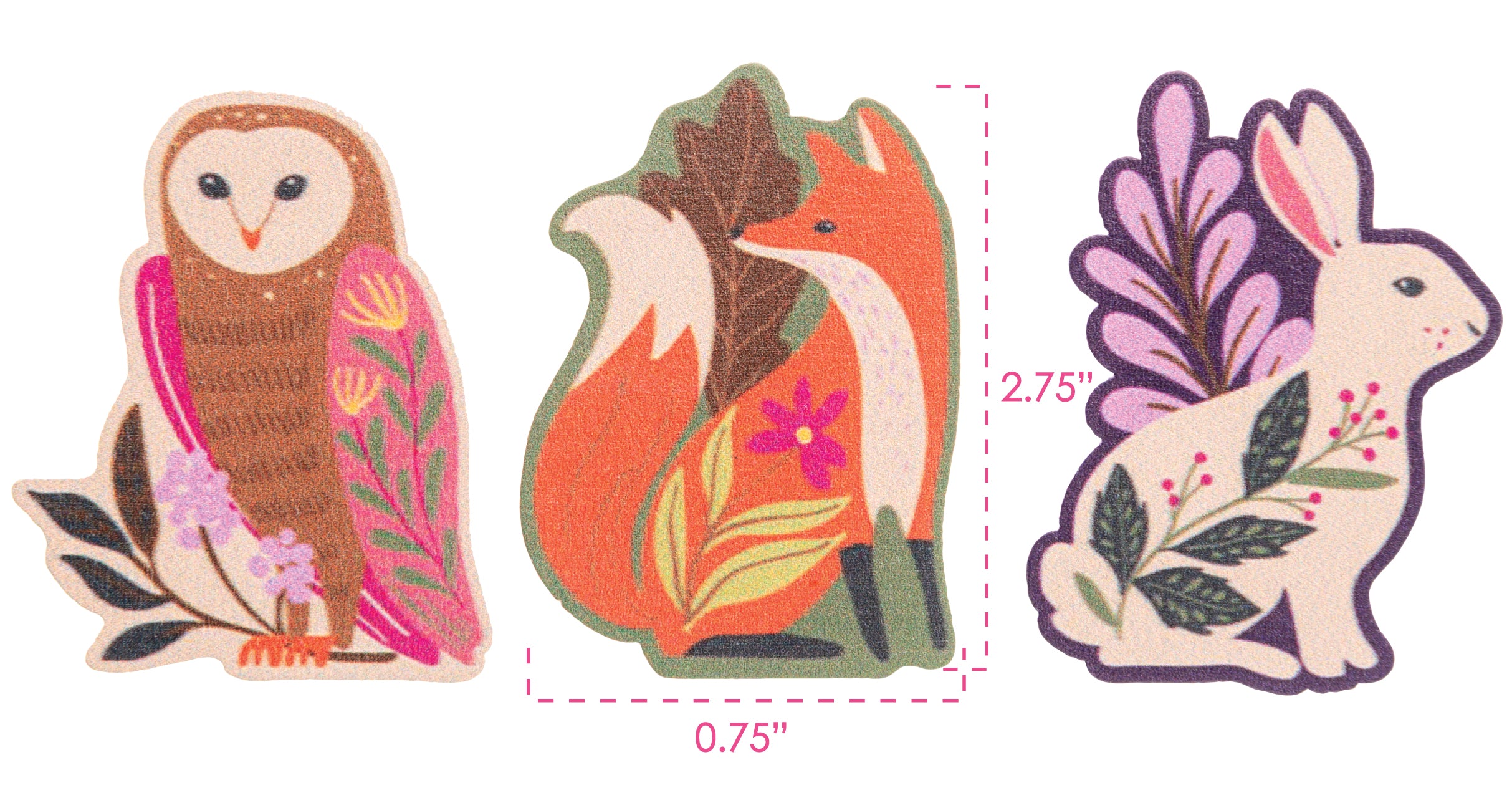 2.75"

0.75"